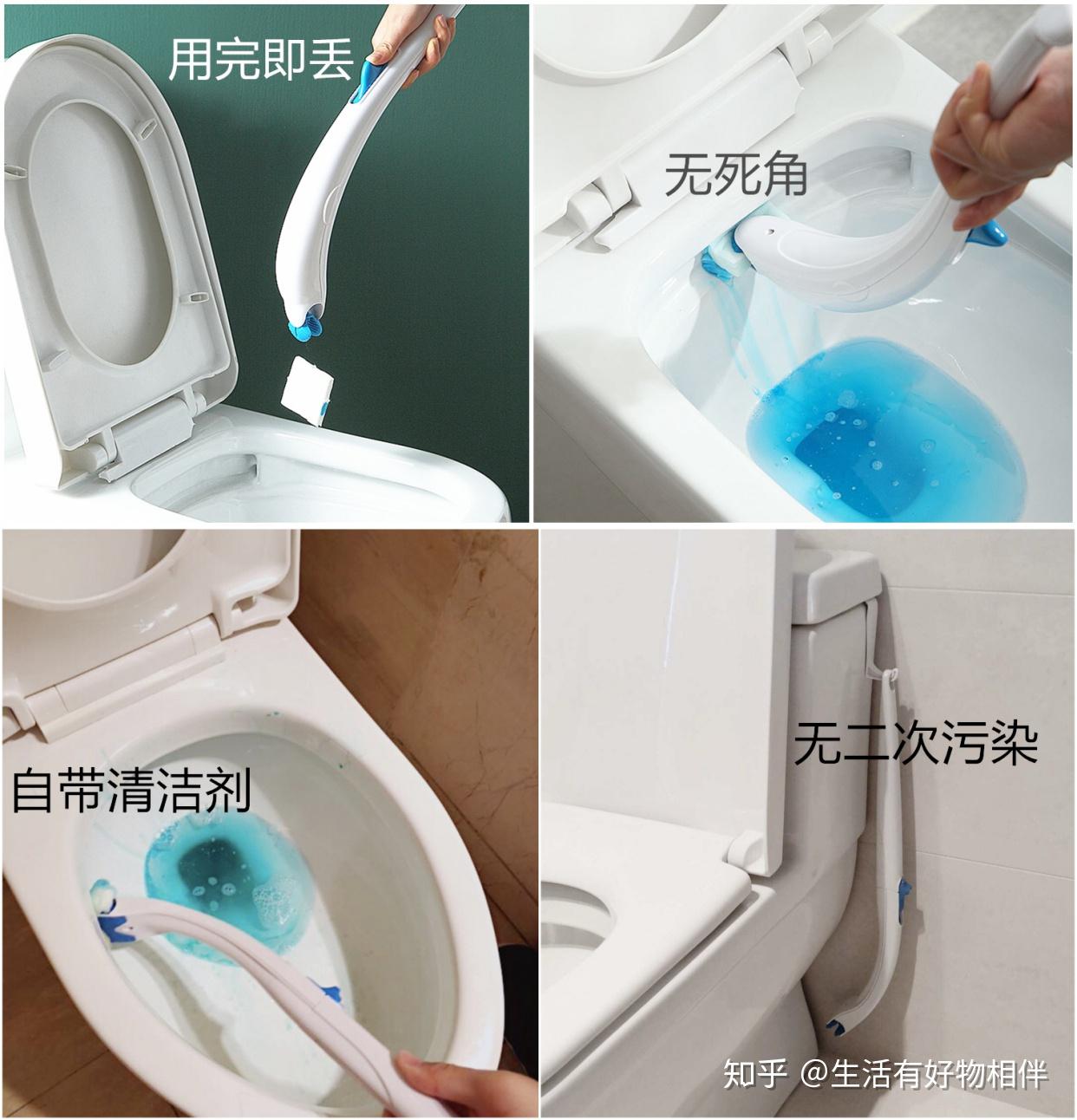 用完即丢

无死角

自带清洁剂

无二次污染

知乎 @生活有好物相伴